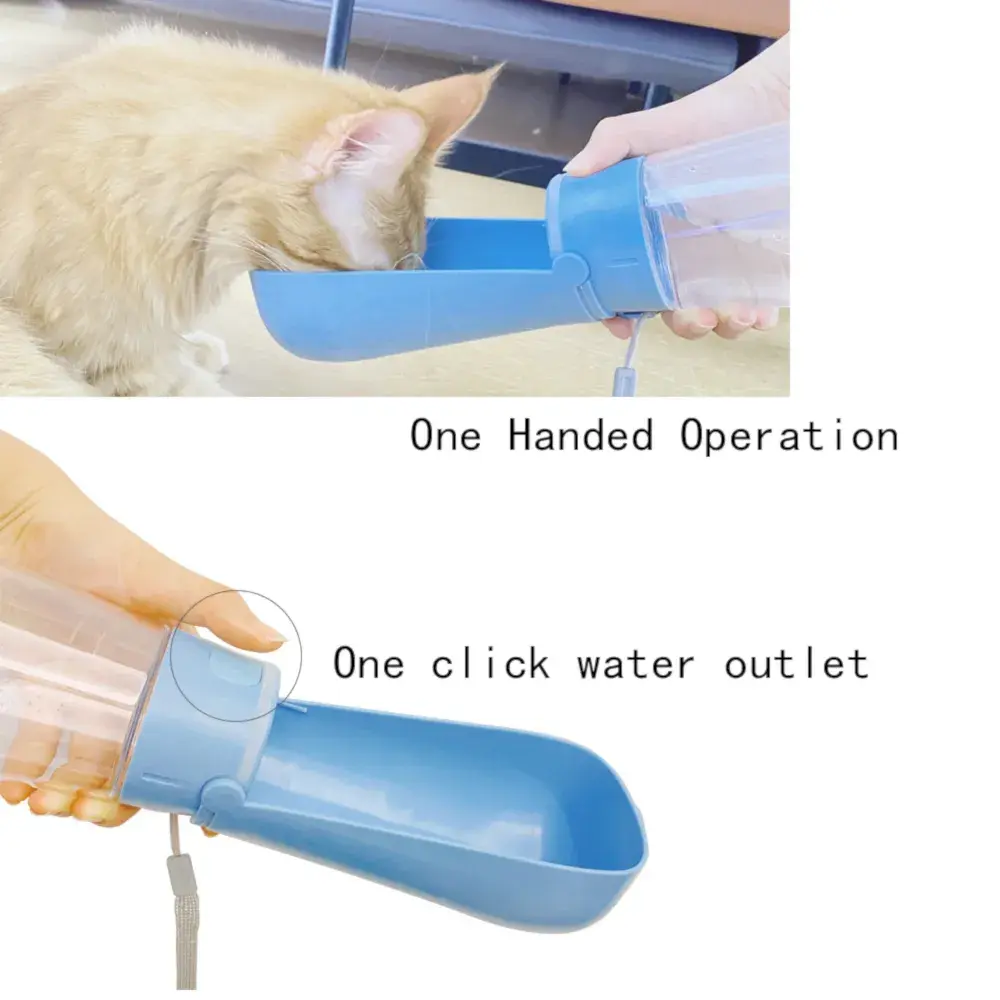 One Handed Operation

One click water outlet