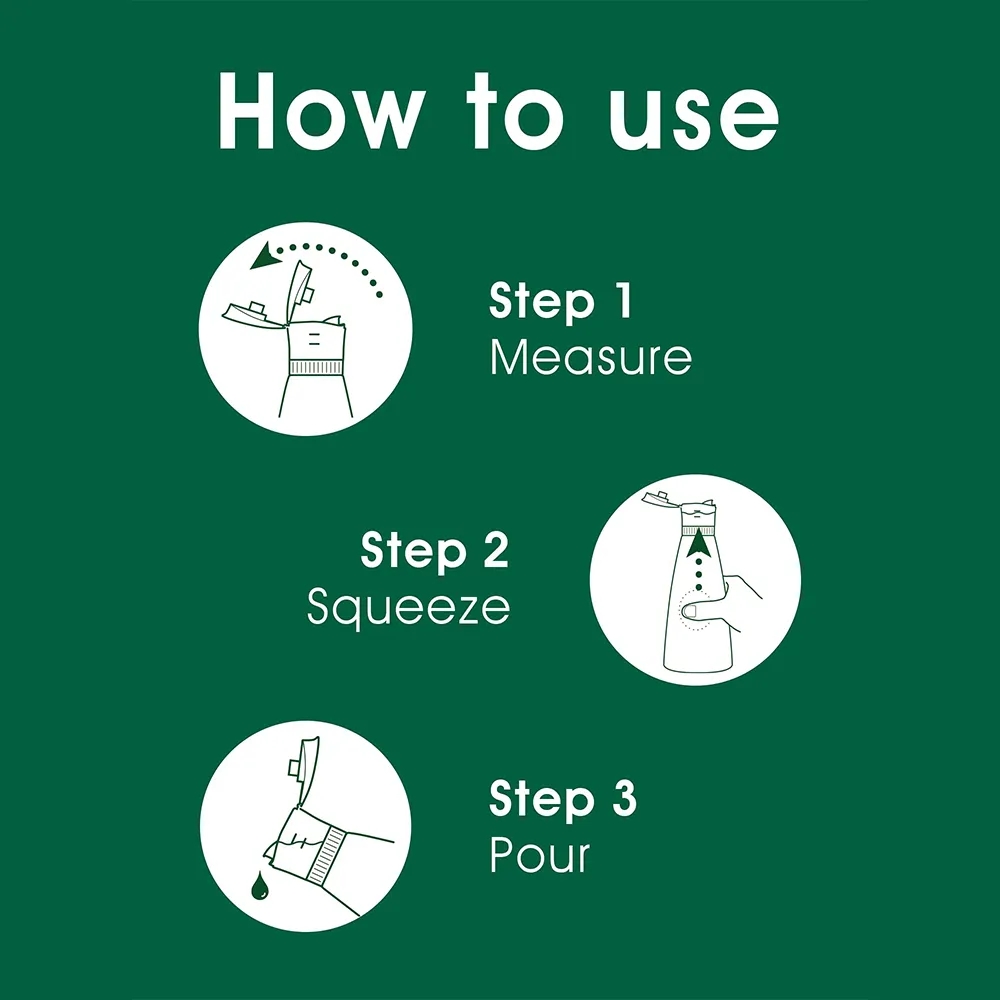 How to use

Step 1
Measure

Step 2
Squeeze

Step 3
Pour